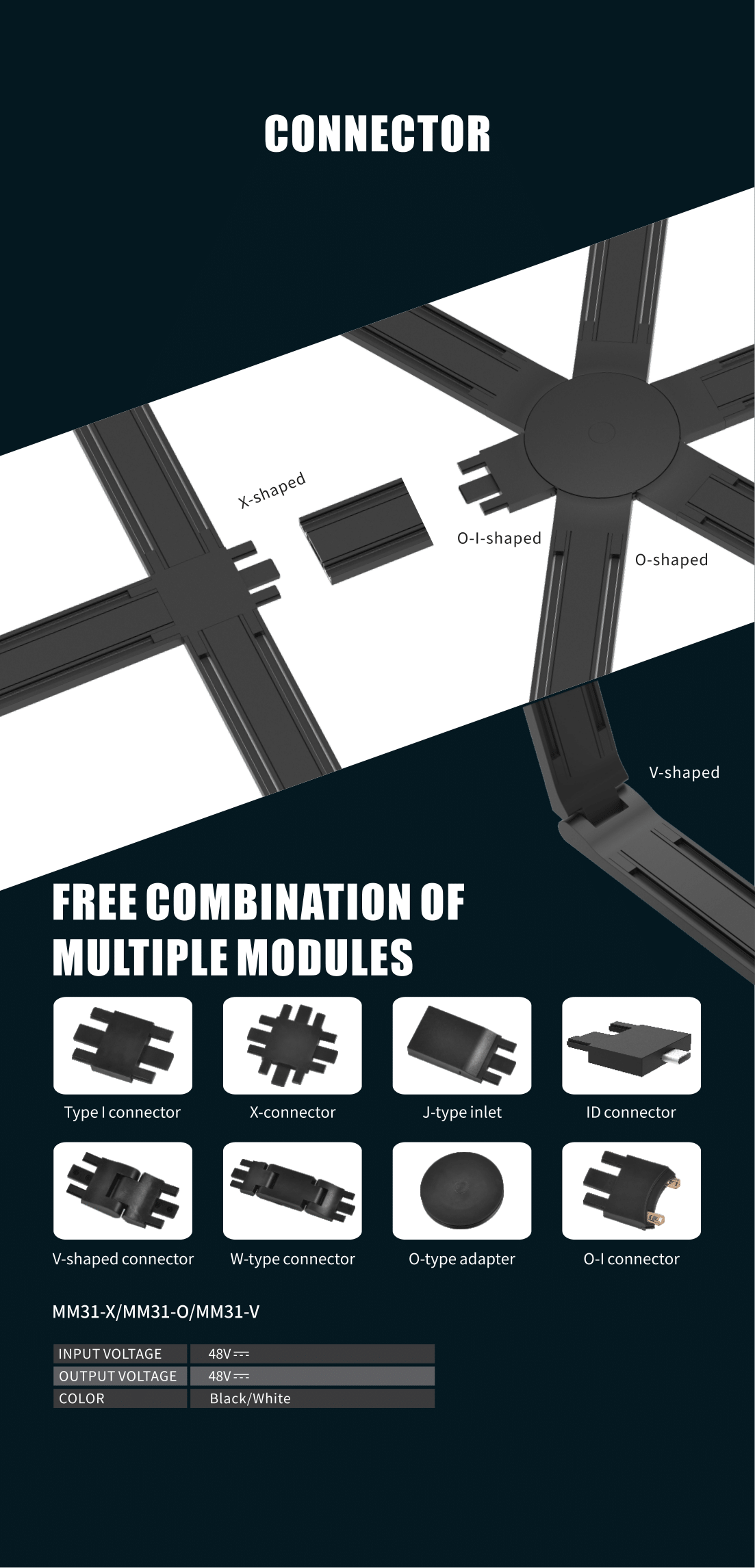 CONNECTOR

X-shaped

O-I-shaped

O-shaped

V-shaped

FREE COMBINATION OF MULTIPLE MODULES

Type I connector

X-connector

J-type inlet

ID connector

V-shaped connector

W-type connector

O-type adapter

O-I connector

MM31-X/MM31-O/MM31-V

| INPUT VOLTAGE | 48V ⎓ |
|---|---|
| OUTPUT VOLTAGE | 48V ⎓ |
| COLOR | Black/White |